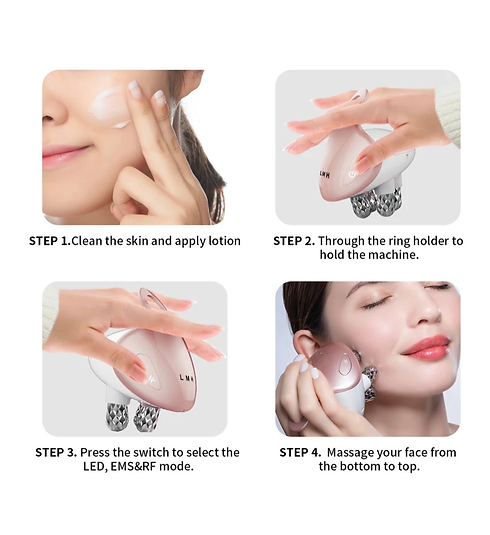 L M H

STEP 1.Clean the skin and apply lotion

STEP 2. Through the ring holder to hold the machine.

L M H

STEP 3. Press the switch to select the LED, EMS&RF mode.

STEP 4. Massage your face from the bottom to top.